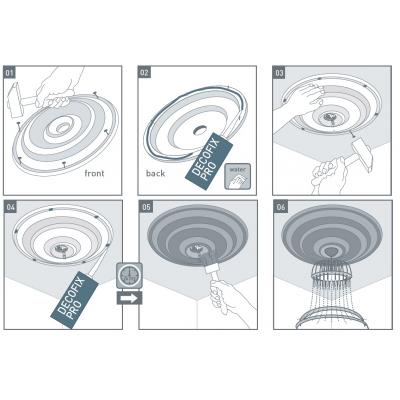 01

front

02

back

DECOFIX PRO

water

03

04

DECOFIX PRO

05

06