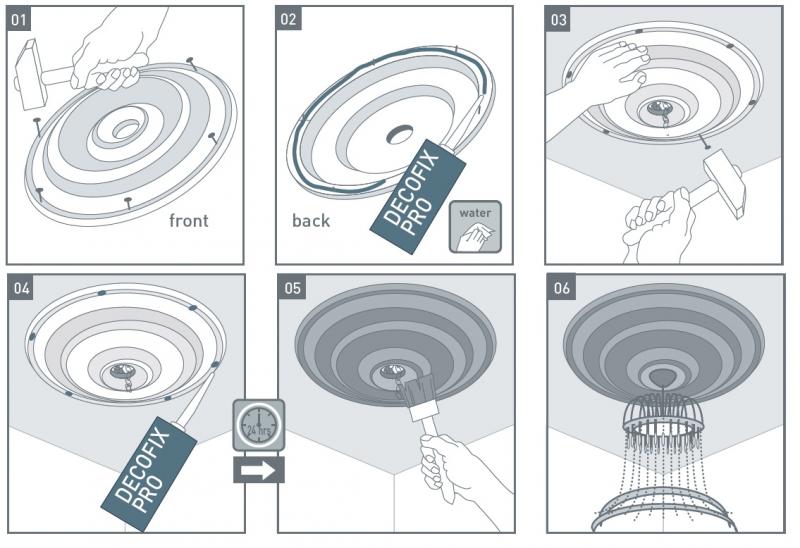 01

front

02

back

DECOFIX PRO

water

03

04

DECOFIX PRO

24 hrs

05

06